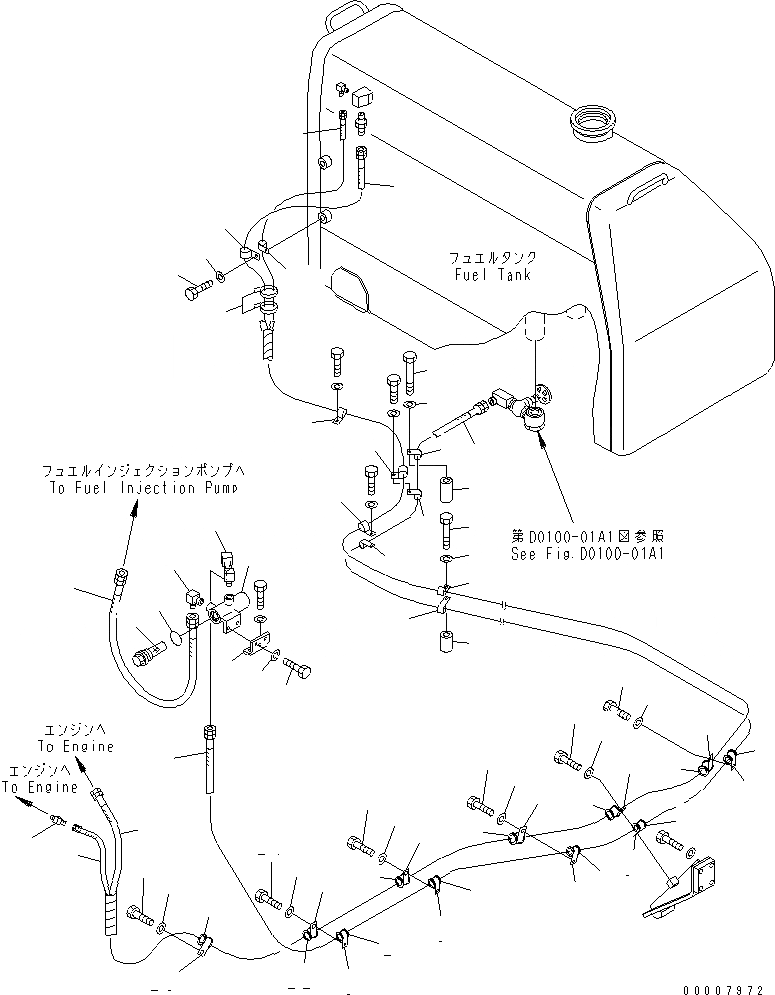 フュエルタンク
Fuel Tank

フュエルインジェクションポンプへ
To Fuel Injection Pump

第D0100-01A1図参照
See Fig.D0100-01A1

エンジンへ
To Engine

エンジンへ
To Engine

00007972