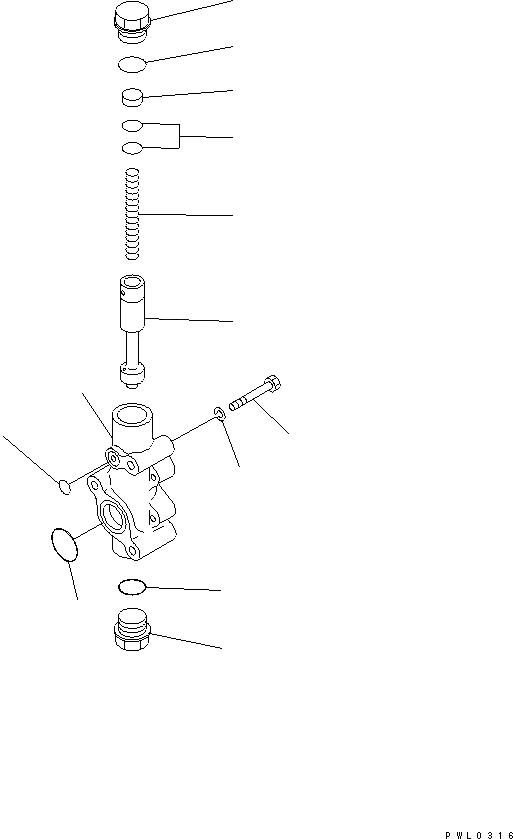 PWL0316