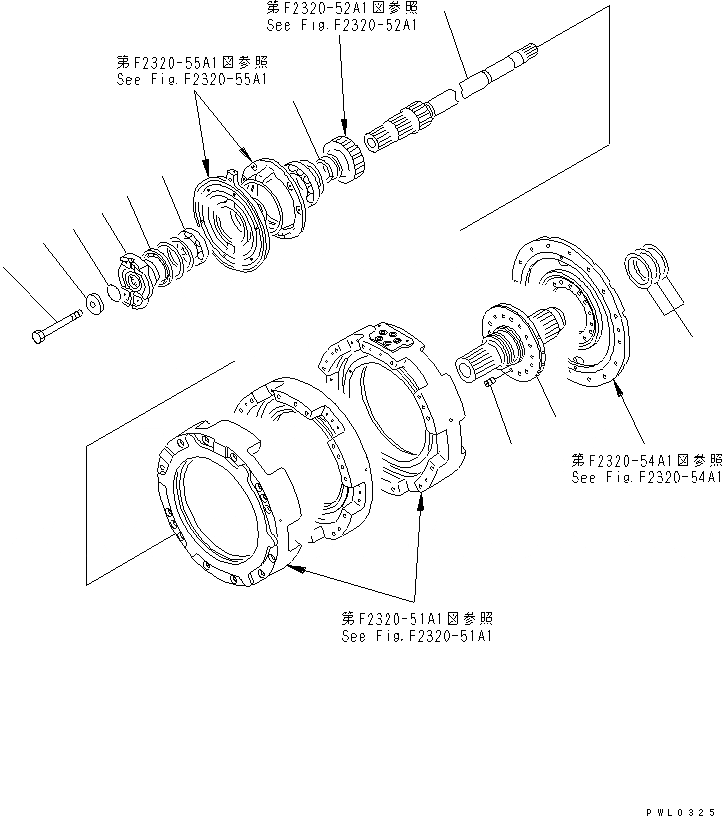 第F2320-52A1図参照
See Fig.F2320-52A1

第F2320-55A1図参照
See Fig.F2320-55A1

第F2320-54A1図参照
See Fig.F2320-54A1

第F2320-51A1図参照
See Fig.F2320-51A1

PWL0325