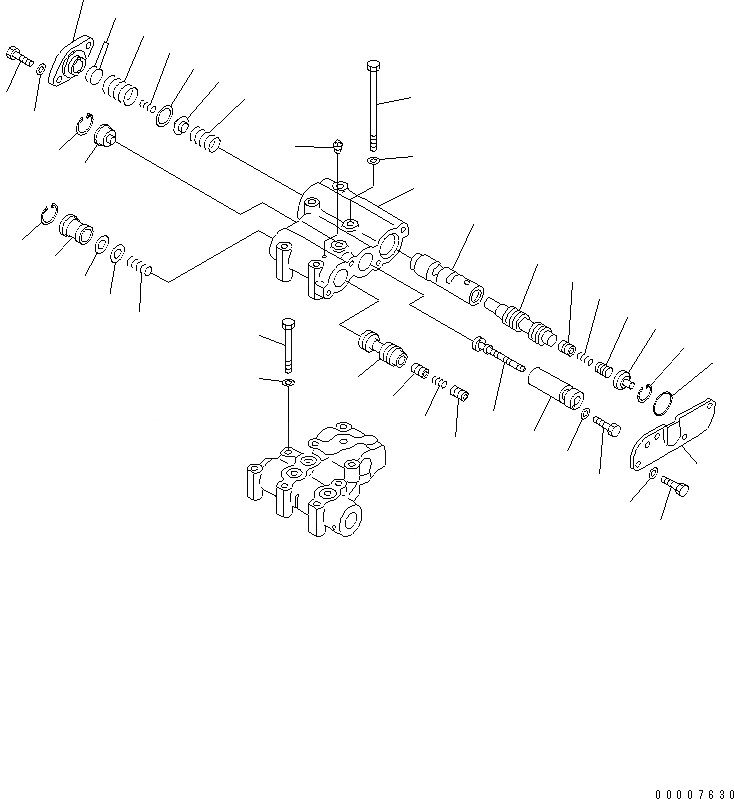 00007630