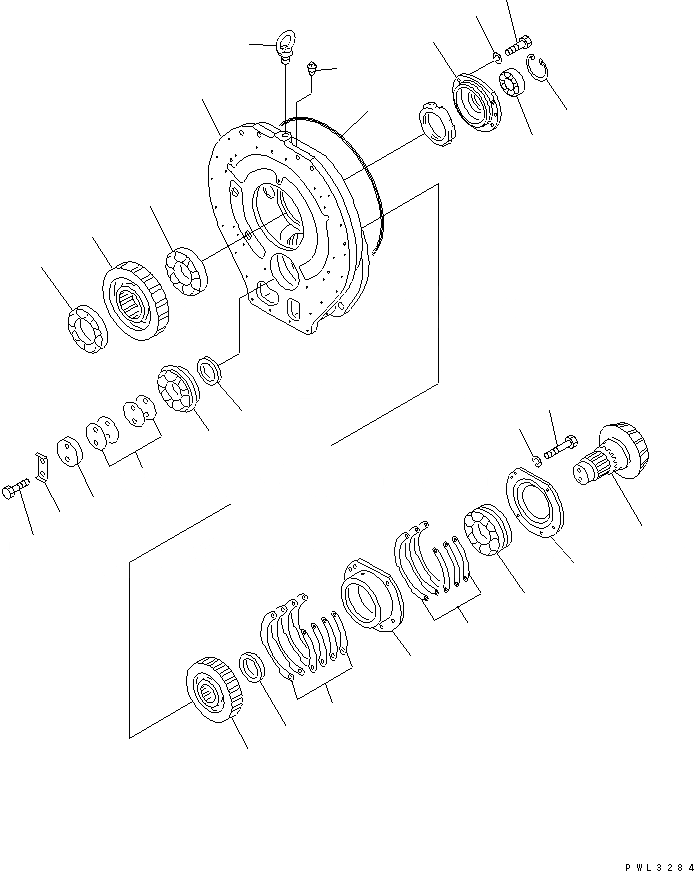 PWL3284