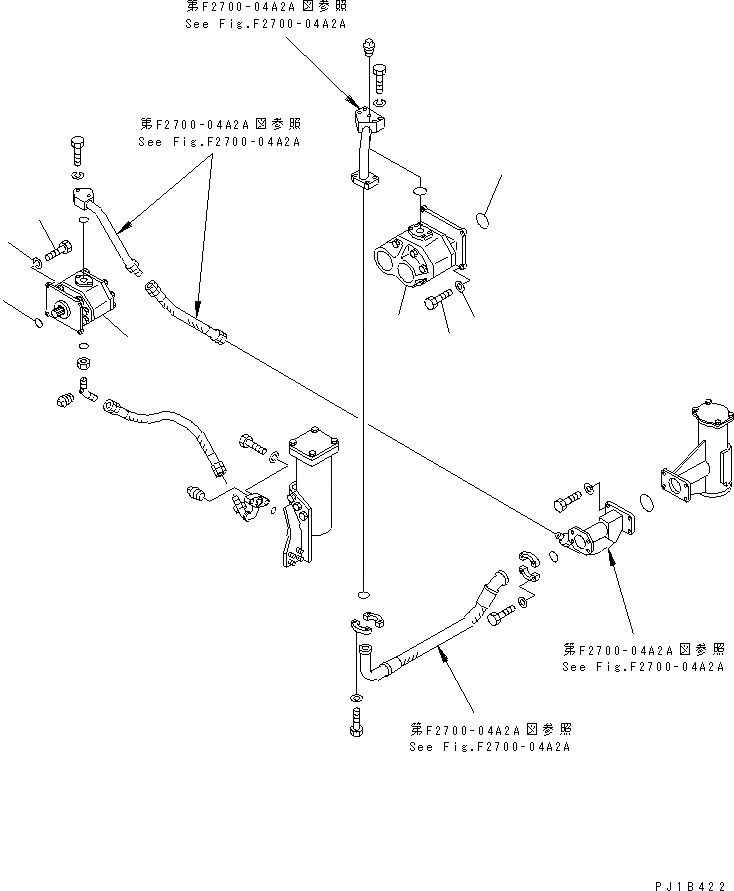 第F2700-04A2A図参照
See Fig.F2700-04A2A

第F2700-04A2A図参照
See Fig.F2700-04A2A

第F2700-04A2A図参照
See Fig.F2700-04A2A

第F2700-04A2A図参照
See Fig.F2700-04A2A

PJ1B422