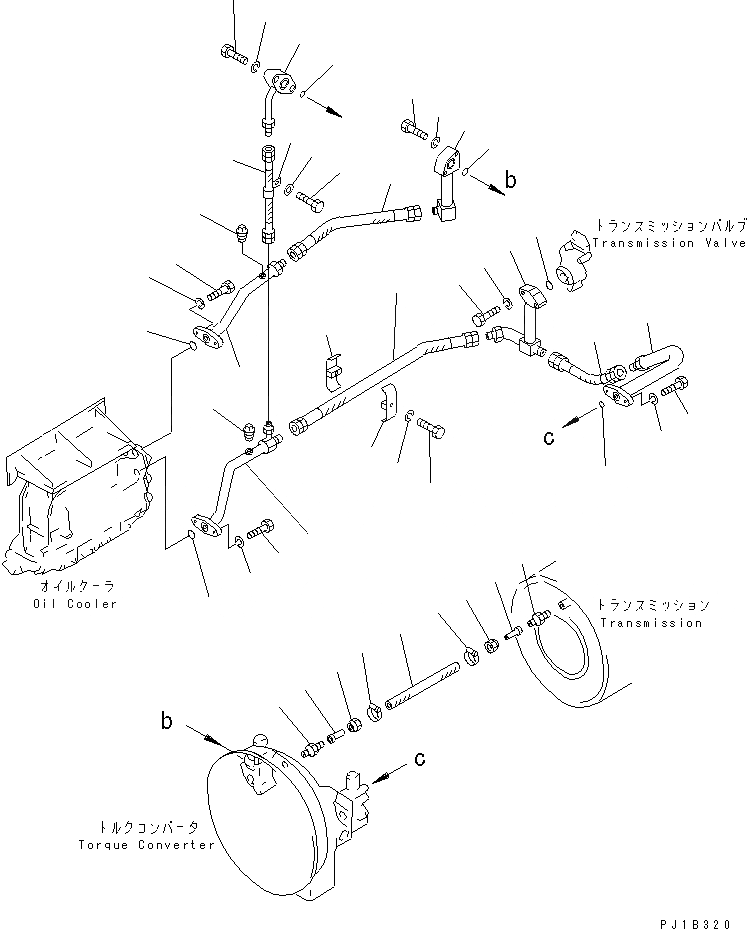 b
トランスミッションバルブ
Transmission Valve
c
オイルクーラ
Oil Cooler
トランスミッション
Transmission
b
c
トルクコンバータ
Torque Converter
PJ1B320