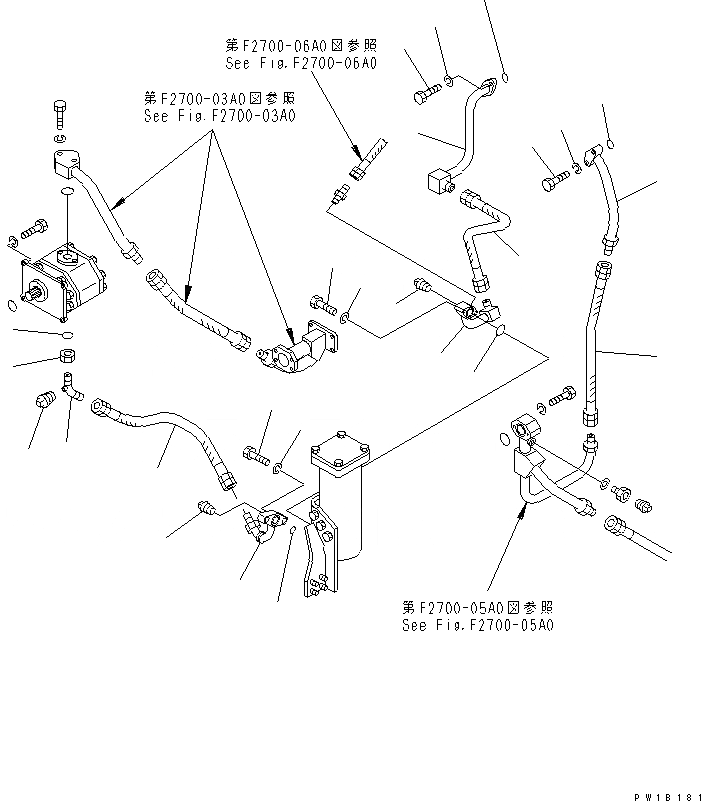 第F2700-06A0図参照
See Fig.F2700-06A0

第F2700-03A0図参照
See Fig.F2700-03A0

第F2700-05A0図参照
See Fig.F2700-05A0

PW1B181