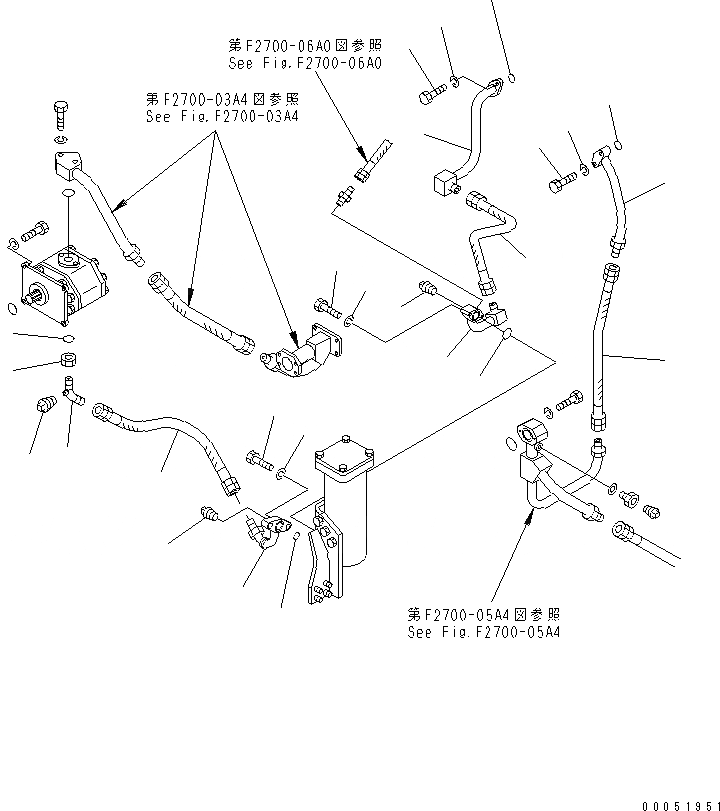 第F2700-06A0図参照
See Fig.F2700-06A0

第F2700-03A4図参照
See Fig.F2700-03A4

第F2700-05A4図参照
See Fig.F2700-05A4

00051951