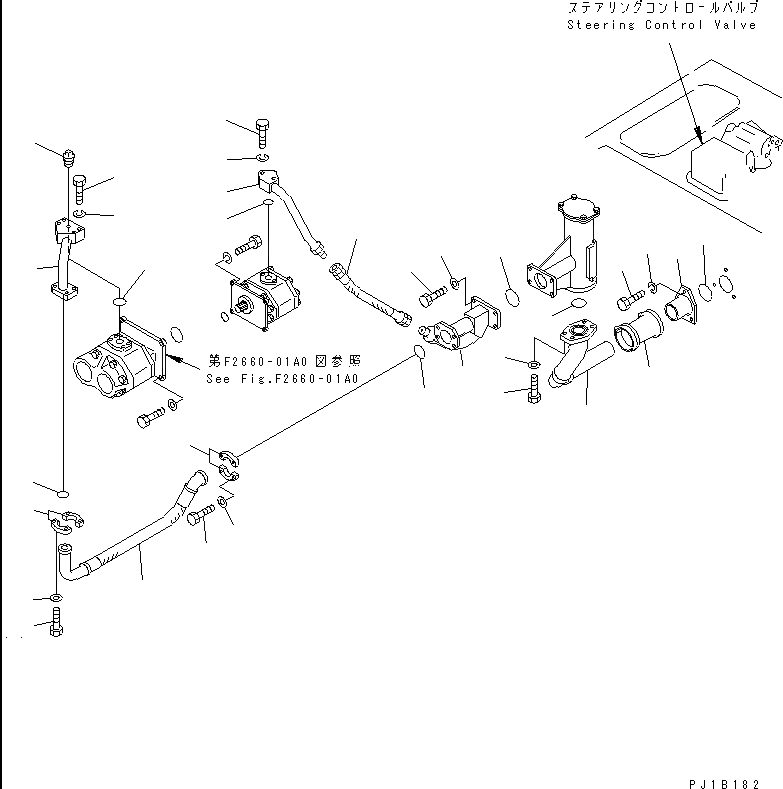 ステアリングコントロールバルブ
Steering Control Valve

第F2660-01A0 図参照
See Fig.F2660-01A0

PJ1B182