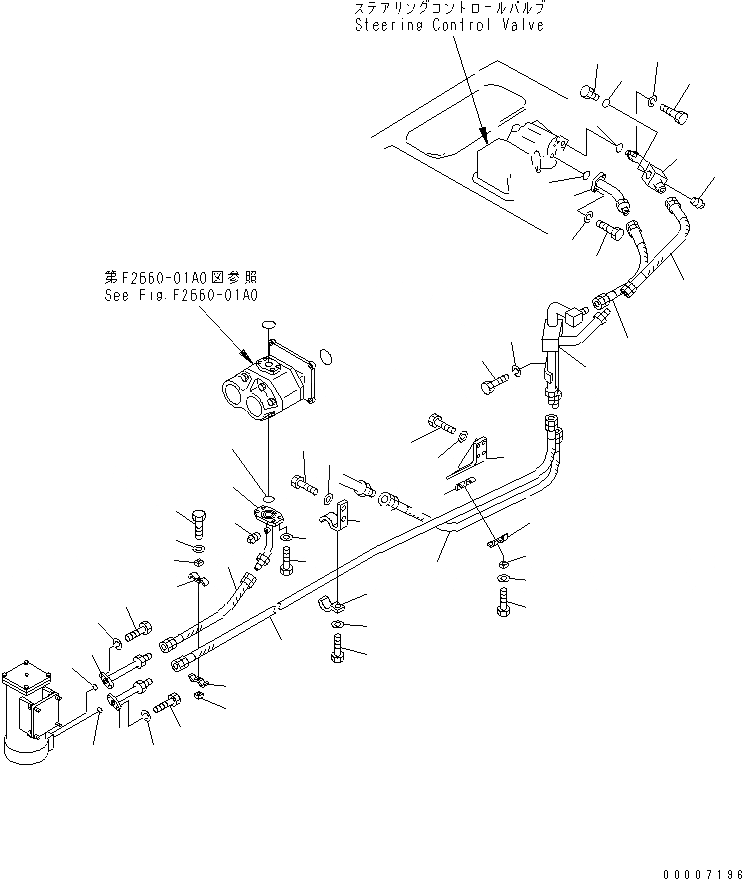 ステアリングコントロールバルブ
Steering Control Valve

第F2660-01A0図参照
See Fig.F2660-01A0

00007196