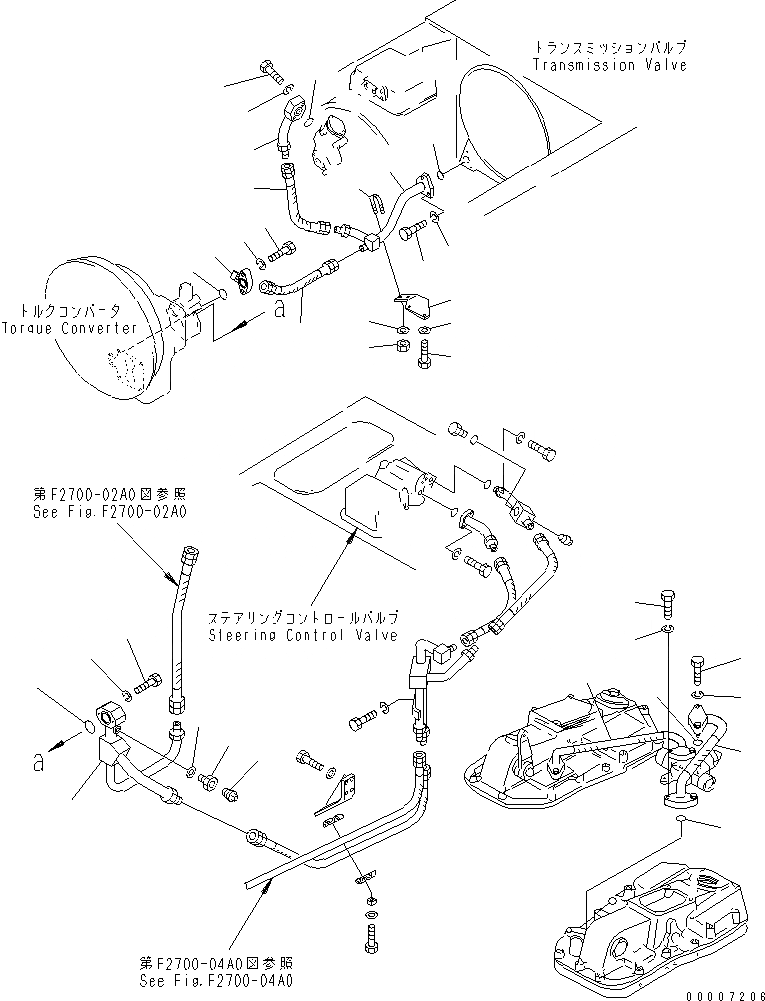 トランスミッションバルブ
Transmission Valve

トルクコンバータ
Torque Converter

a

第F2700-02A0図参照
See Fig.F2700-02A0

ステアリングコントロールバルブ
Steering Control Valve

a

第F2700-04A0図参照
See Fig.F2700-04A0

00007206