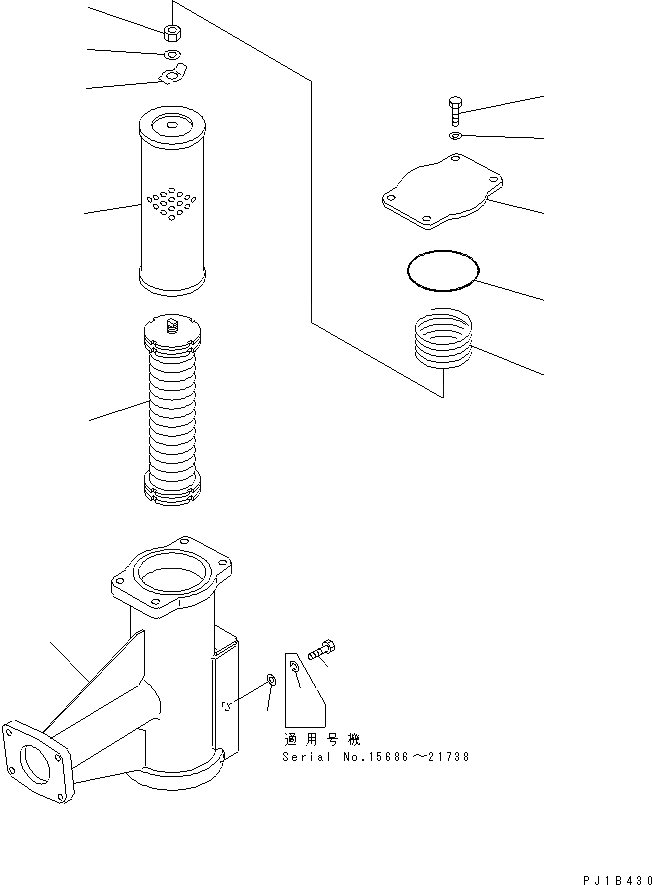 適用号機
Serial No.15686～21738

PJ1B430