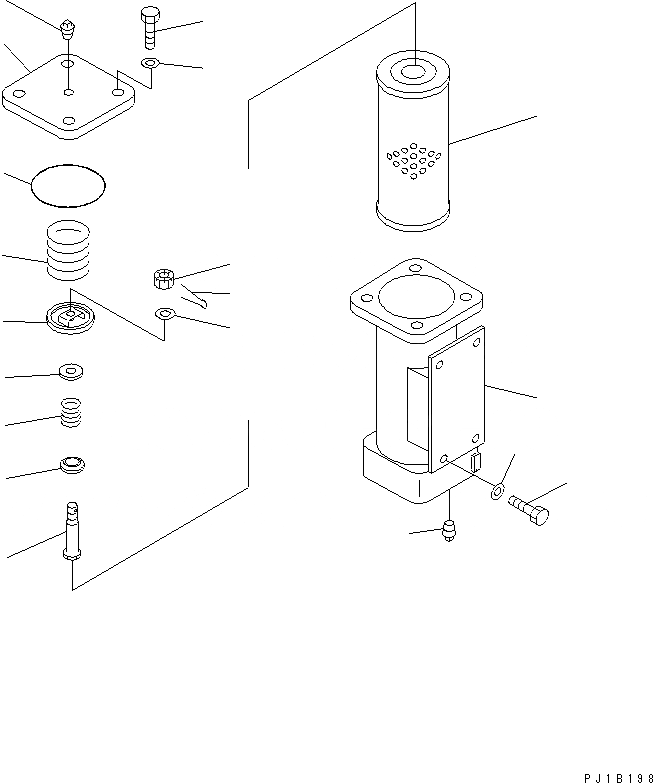 PJ1B198