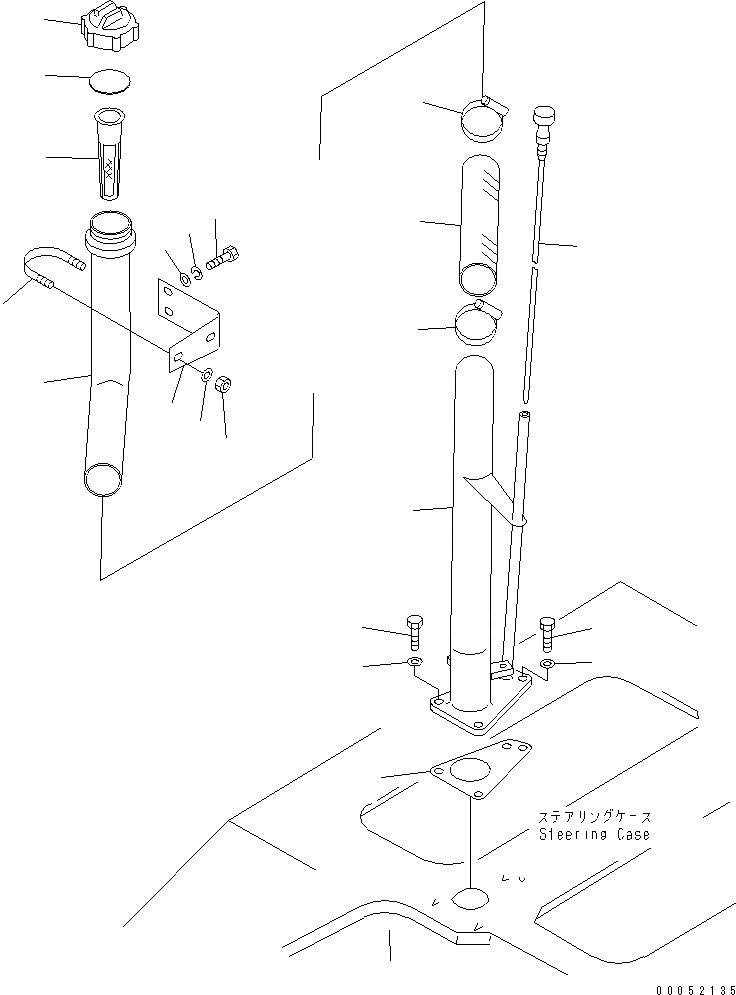 ステアリングケース
Steering Case

00052135