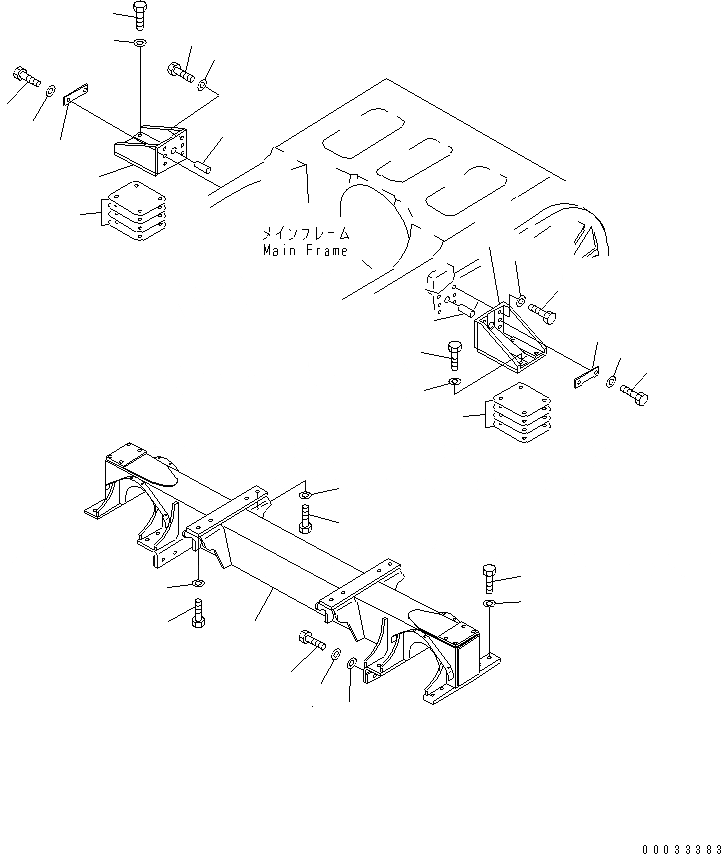 メインフレーム
Main Frame

00033383