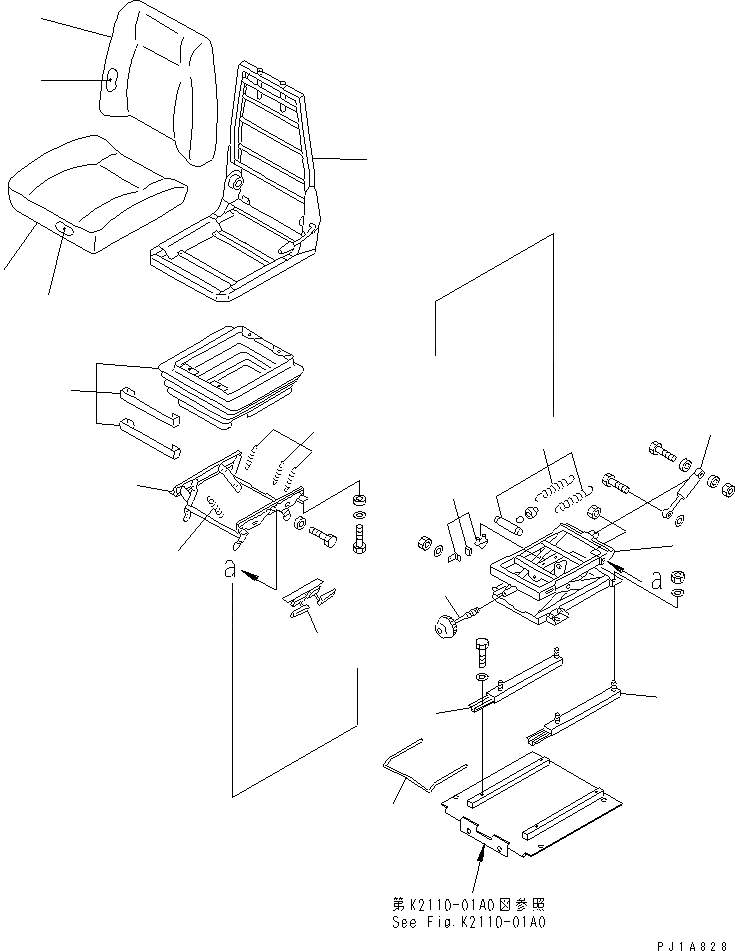 a
a
第K2110-01A0図参照
See Fig.K2110-01A0
PJ1A828