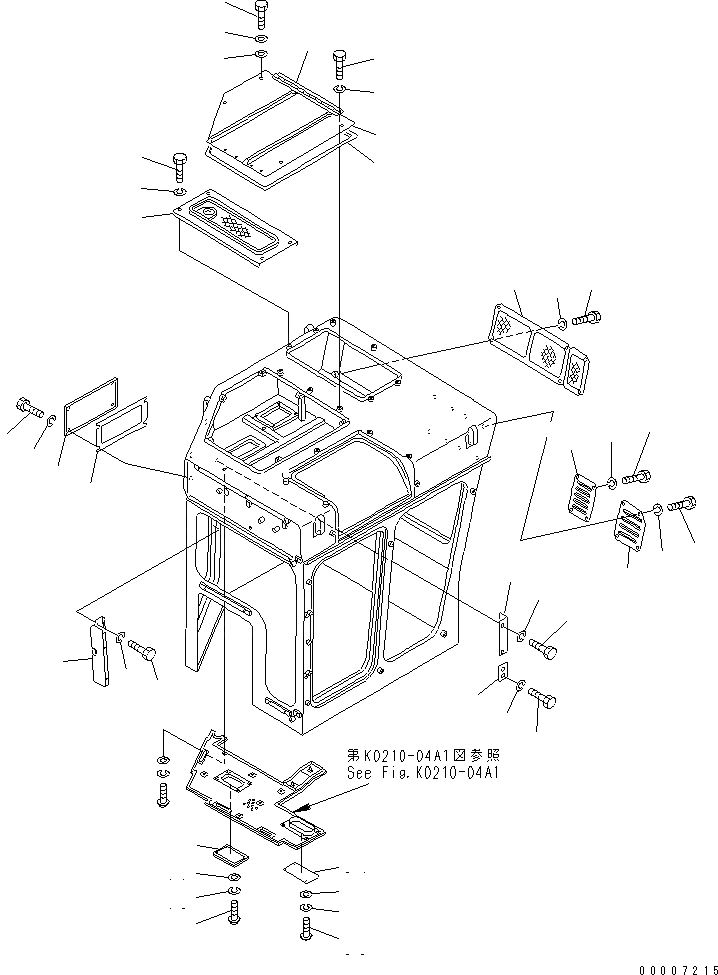 第K0210-04A1図参照
See Fig.K0210-04A1

00007215