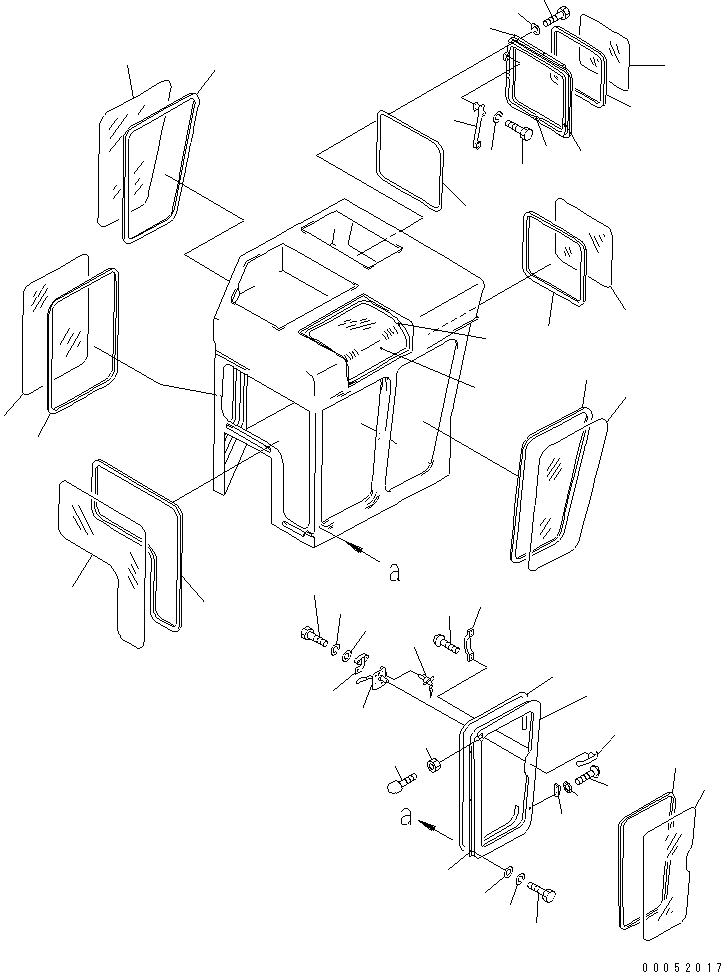 a

a

00052017