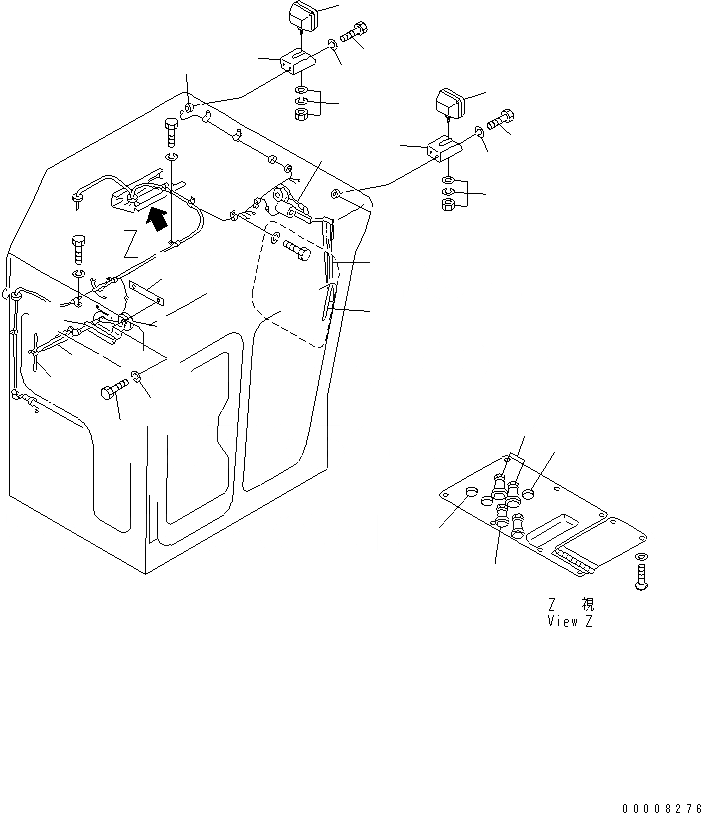 Z

Z 視
View Z

00008276