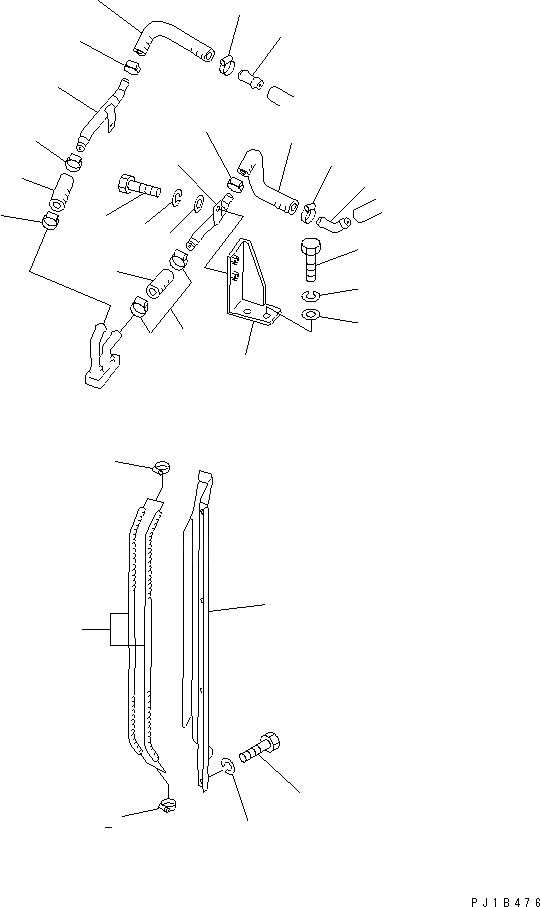 PJ1B476