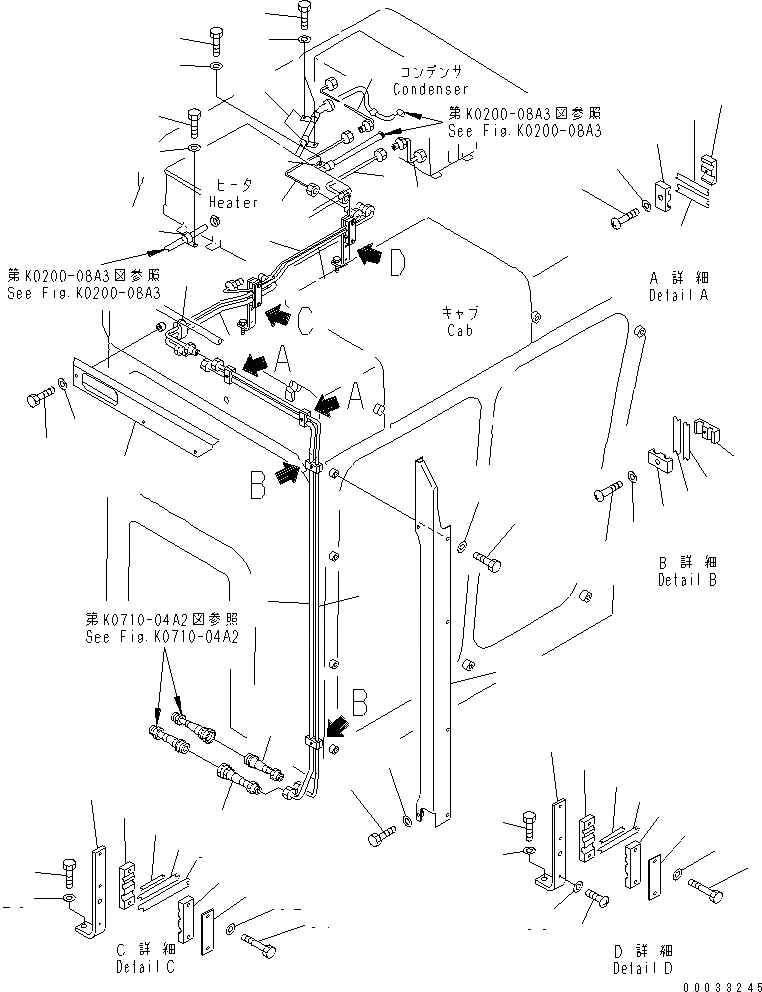 コンデンサ
Condenser

第K0200-08A3図参照
See Fig.K0200-08A3

ヒータ
Heater

第K0200-08A3図参照
See Fig.K0200-08A3

D

C

A

A

キャブ
Cab

A 詳細
Detail A

B

B 詳細
Detail B

第K0710-04A2図参照
See Fig.K0710-04A2

B

C 詳細
Detail C

D 詳細
Detail D

00033245