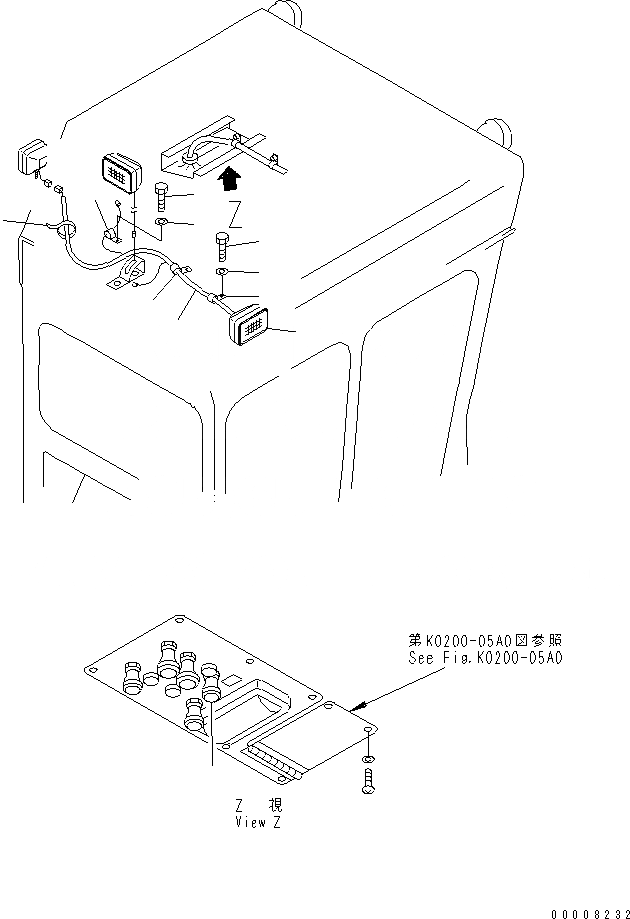 Z

第K0200-05A0図参照
See Fig.K0200-05A0

Z 視
View Z

00008232