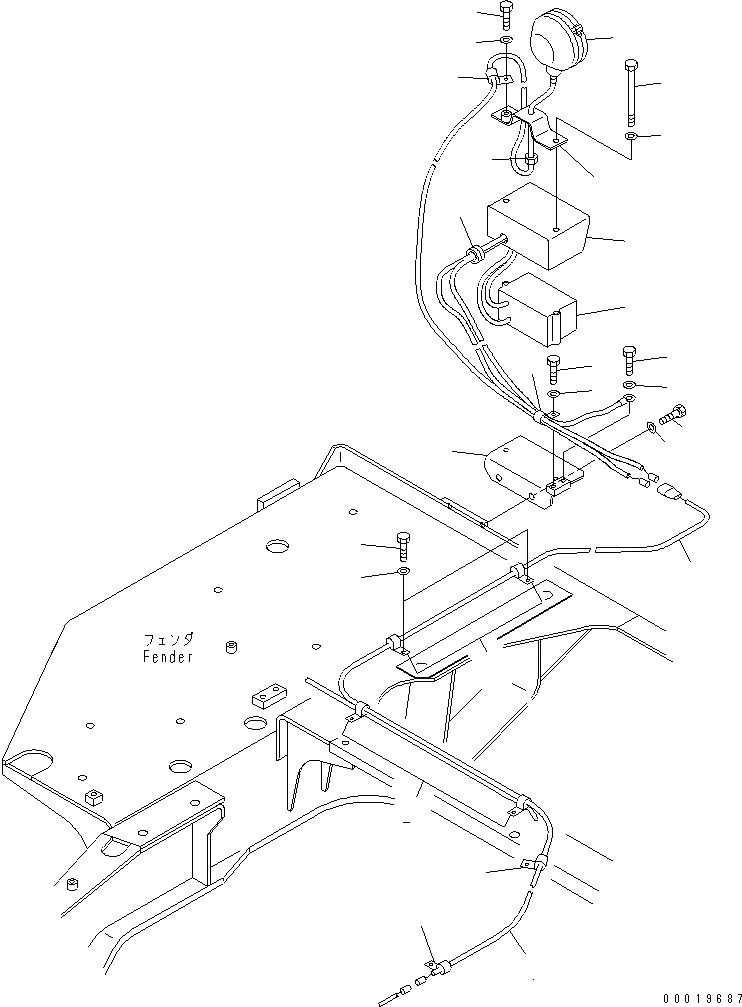 フェンダ
Fender

00019687