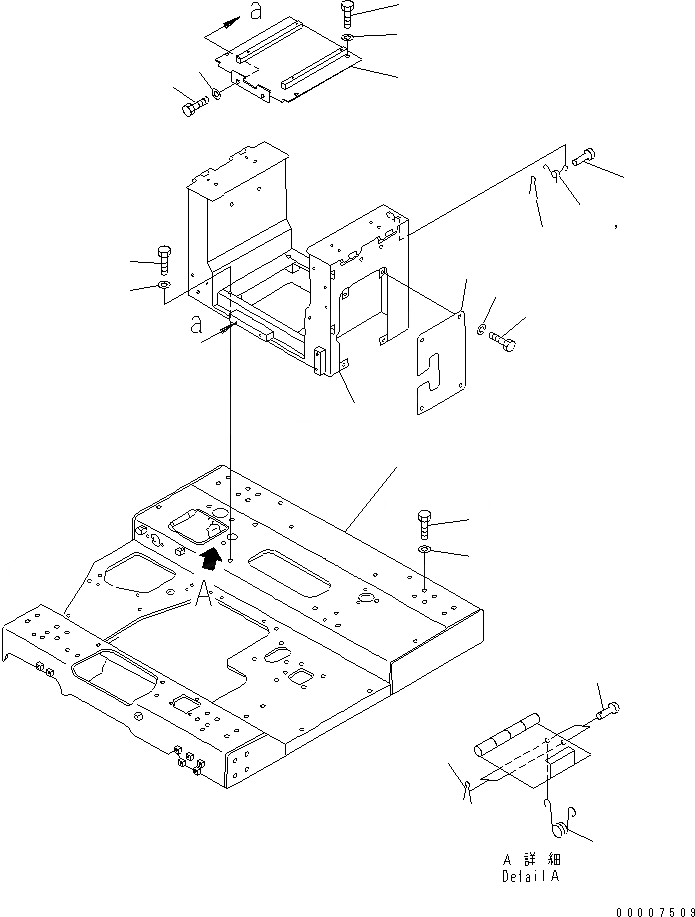 a
a
A
A 詳細
Detail A
00007509