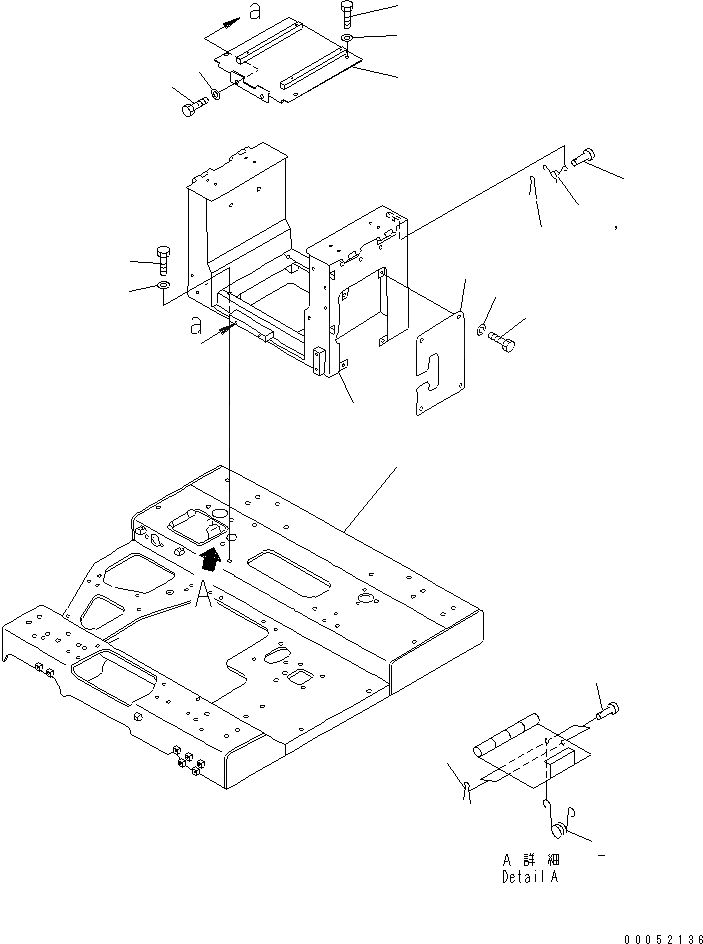 a

a

A

A 詳 細
Detail A

00052136