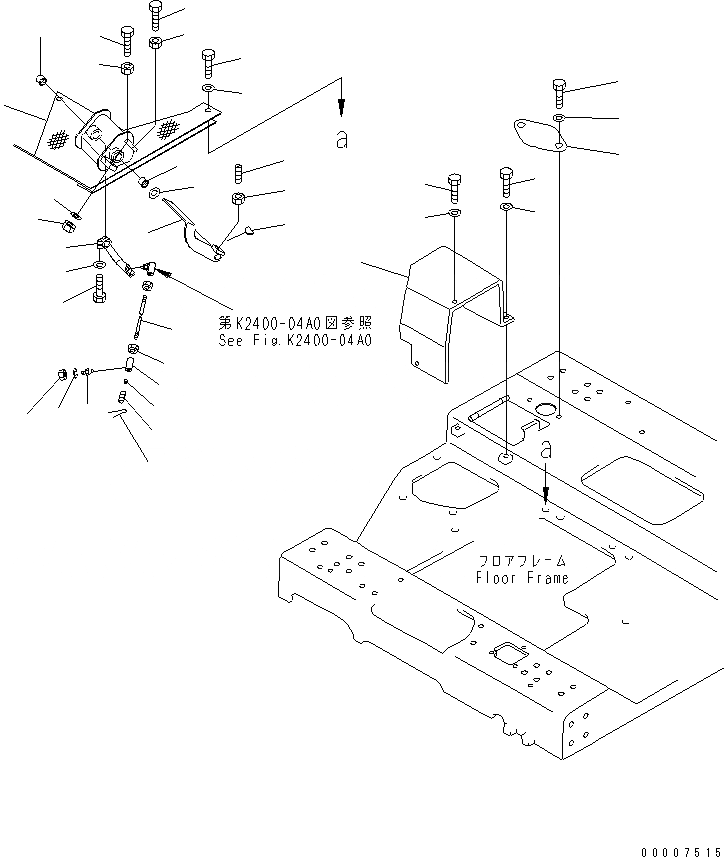 a

第K2400-04A0図参照
See Fig.K2400-04A0

a

フロアフレーム
Floor Frame

00007515