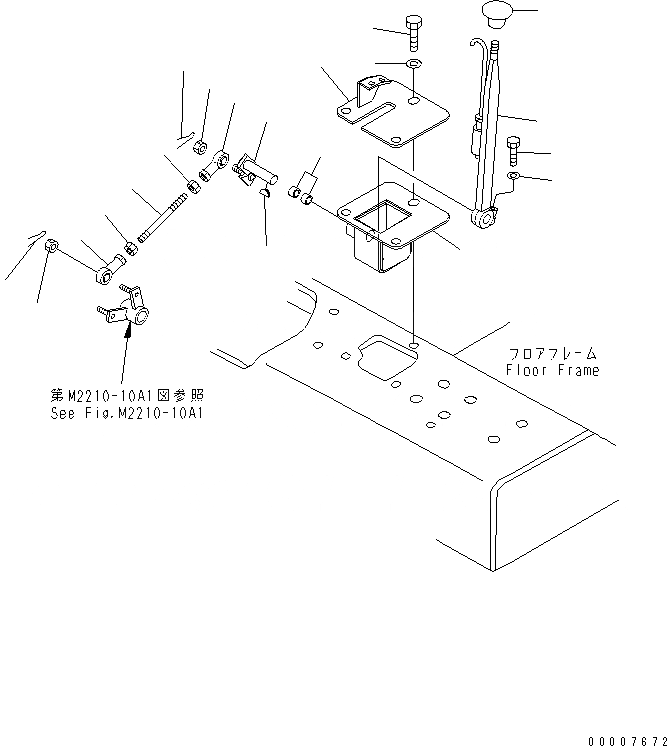 フロアフレーム
Floor Frame

第M2210-10A1図参照
See Fig.M2210-10A1

00007672