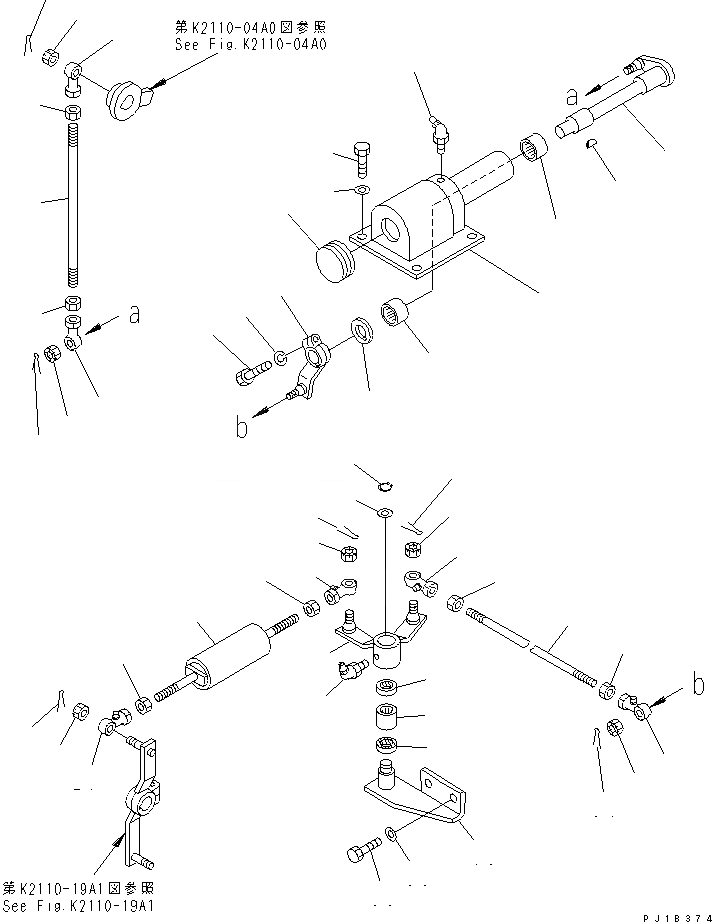 第K2110-04A0図参照
See Fig.K2110-04A0

a

a

b

b

第K2110-19A1図参照
See Fig.K2110-19A1

PJ18374