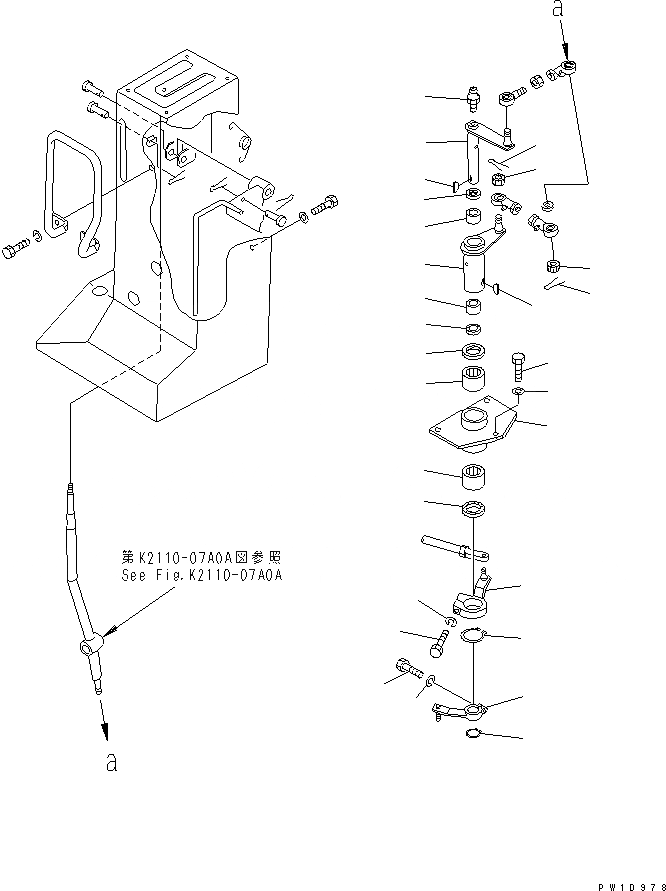 a

第K2110-07A0A図参照
See Fig.K2110-07A0A

a

PW10978