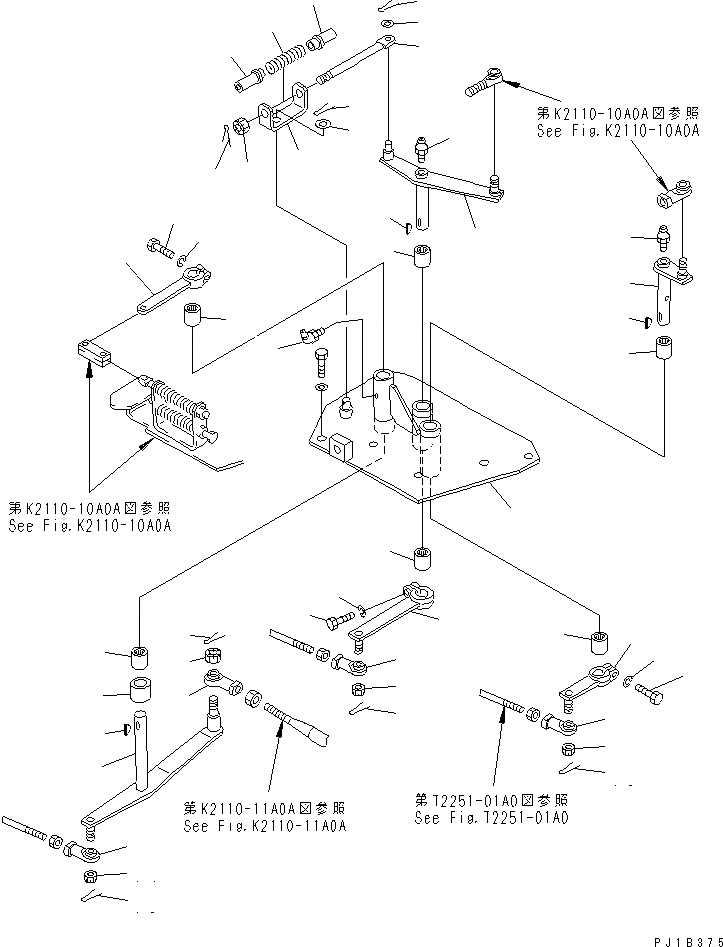 第K2110-10A0A図参照
See Fig.K2110-10A0A

第K2110-10A0A図参照
See Fig.K2110-10A0A

第K2110-11A0A図参照
See Fig.K2110-11A0A

第T2251-01A0図参照
See Fig.T2251-01A0

PJ1B375