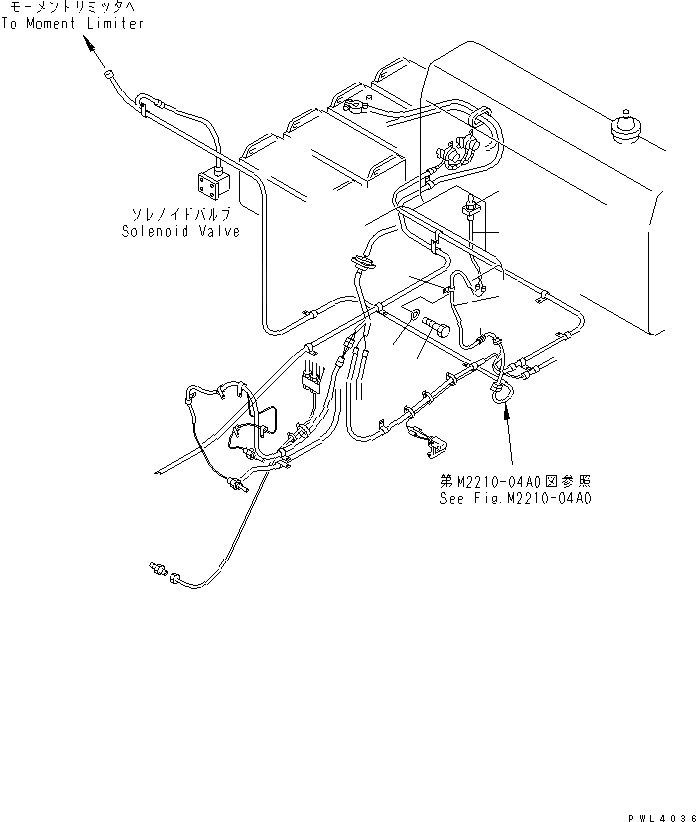 モーメントリミッタへ
To Moment Limiter

ソレノイドバルブ
Solenoid Valve

第M2210-04A0図参照
See Fig.M2210-04A0

PWL4036