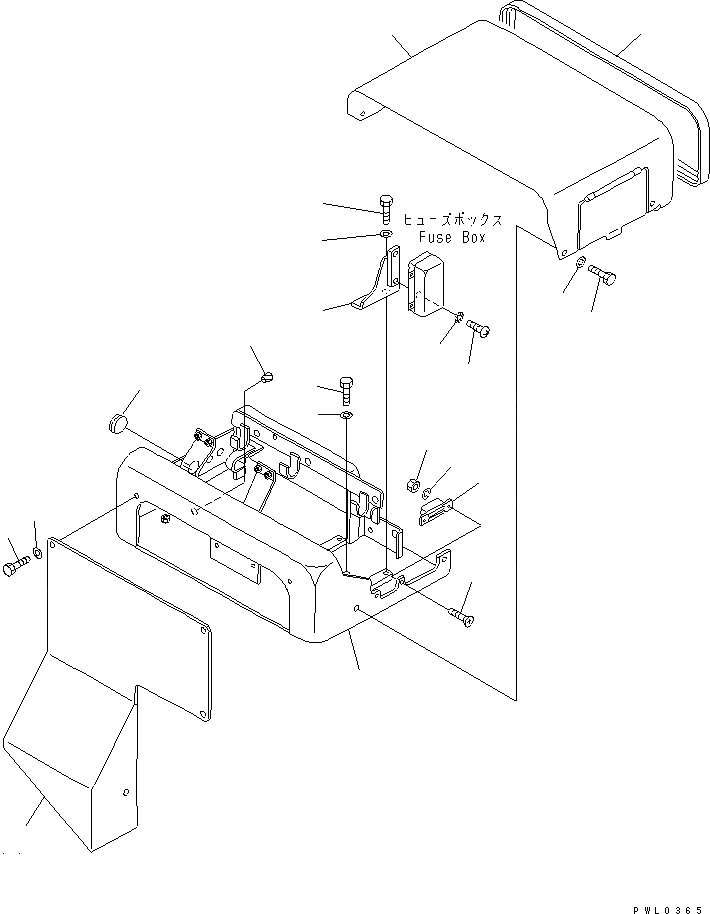 ヒューズボックス
Fuse Box

PWL0365