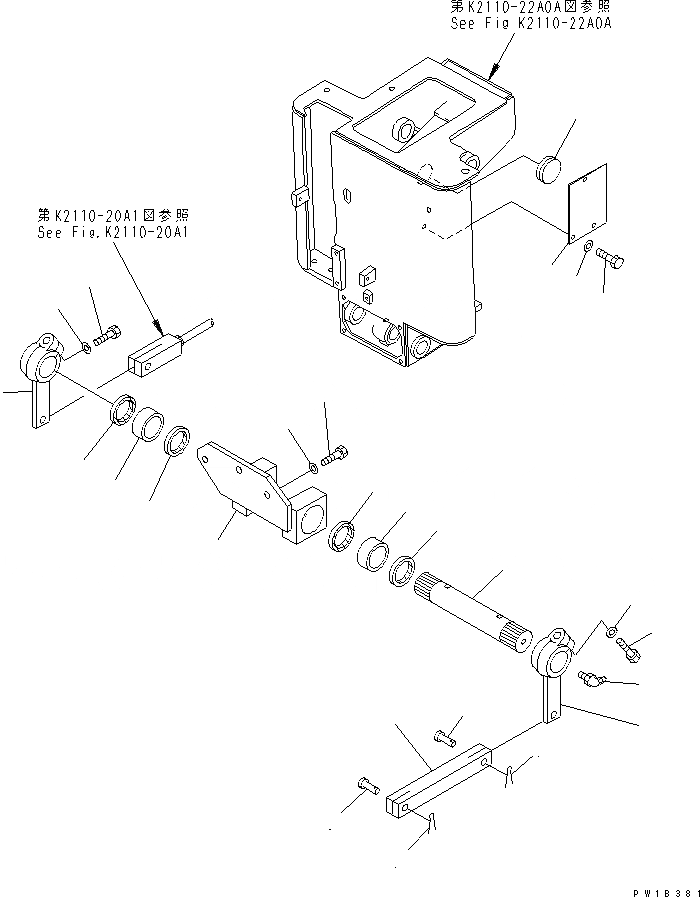 第K2110-22A0A図参照
See Fig K2110-22A0A

第K2110-20A1図参照
See Fig.K2110-20A1

PW1B381