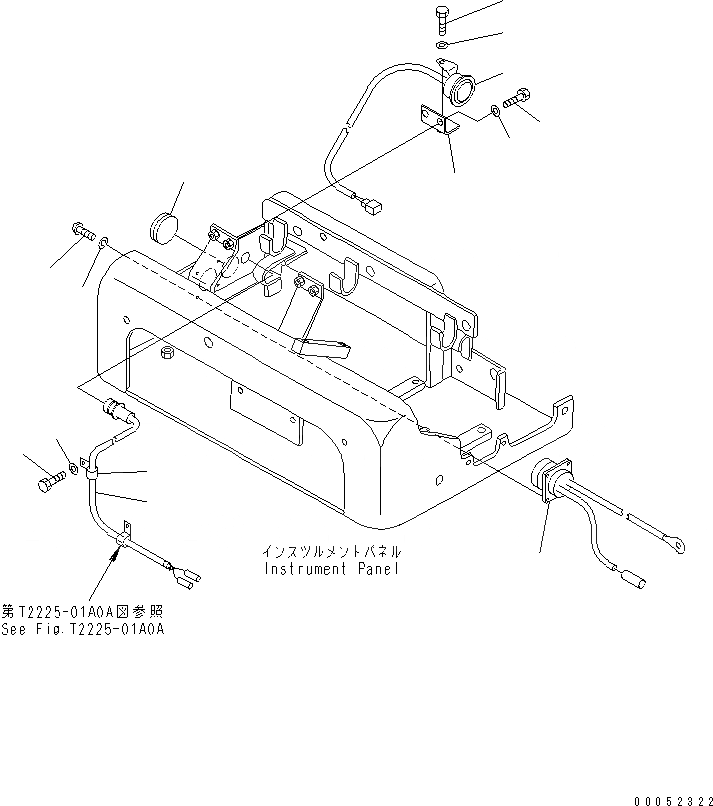 インスツルメントパネル
Instrument Panel

第T2225-01A0A図参照
See Fig.T2225-01A0A

00052322