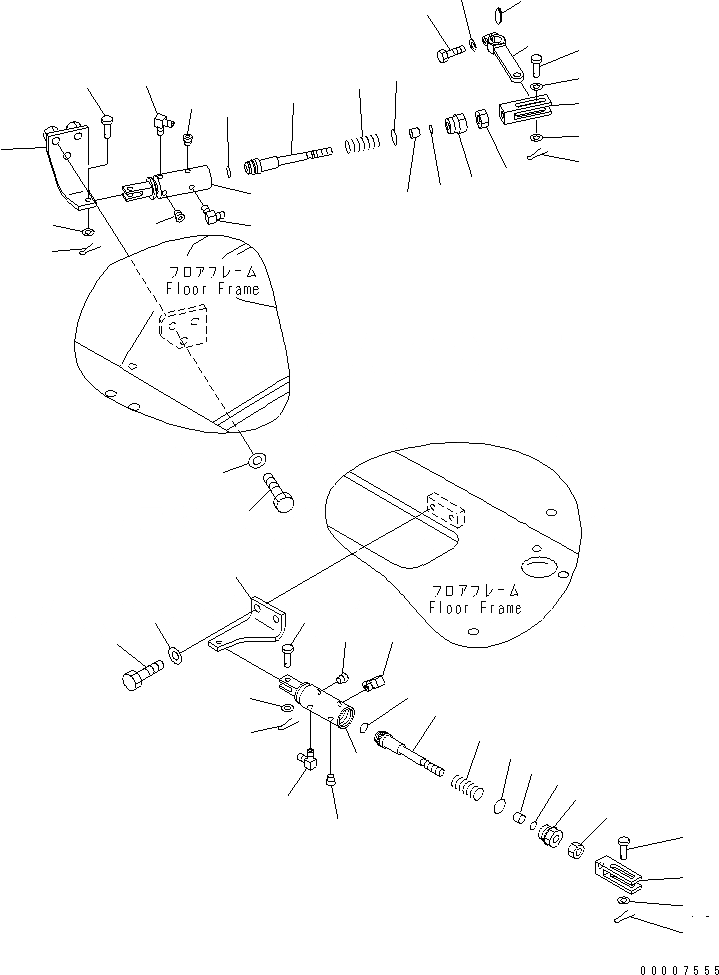 フロアフレーム
Floor Frame

フロアフレーム
Floor Frame

00007555