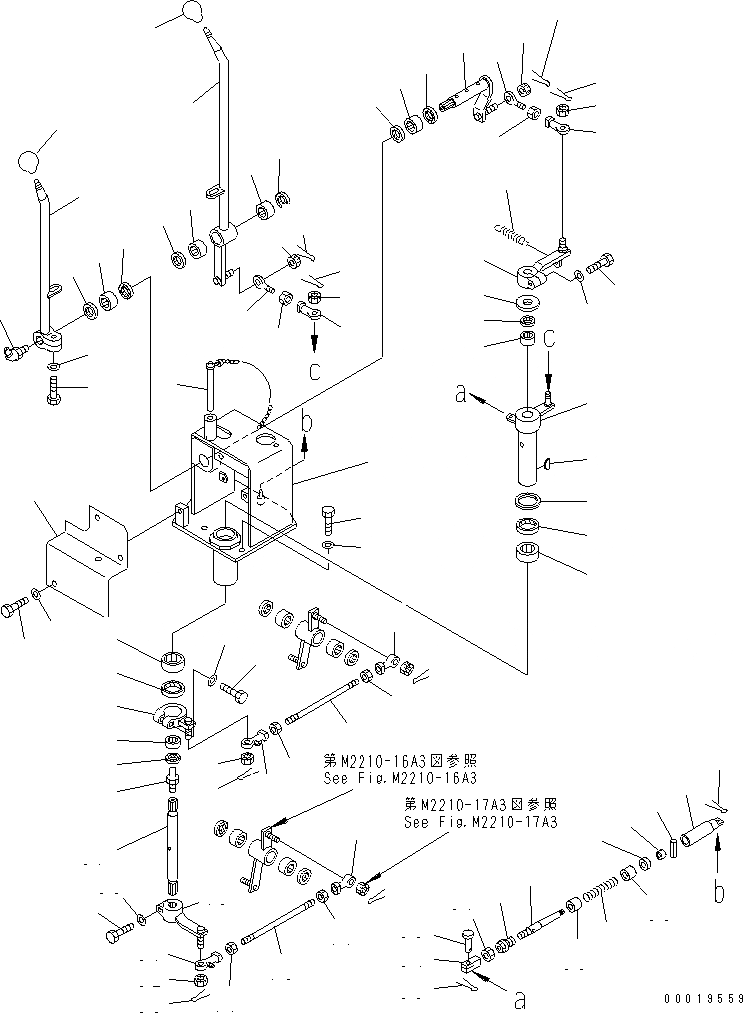 c

b

c

a

第M2210-16A3図参照
See Fig.M2210-16A3

第M2210-17A3図参照
See Fig.M2210-17A3

b

a

00019559