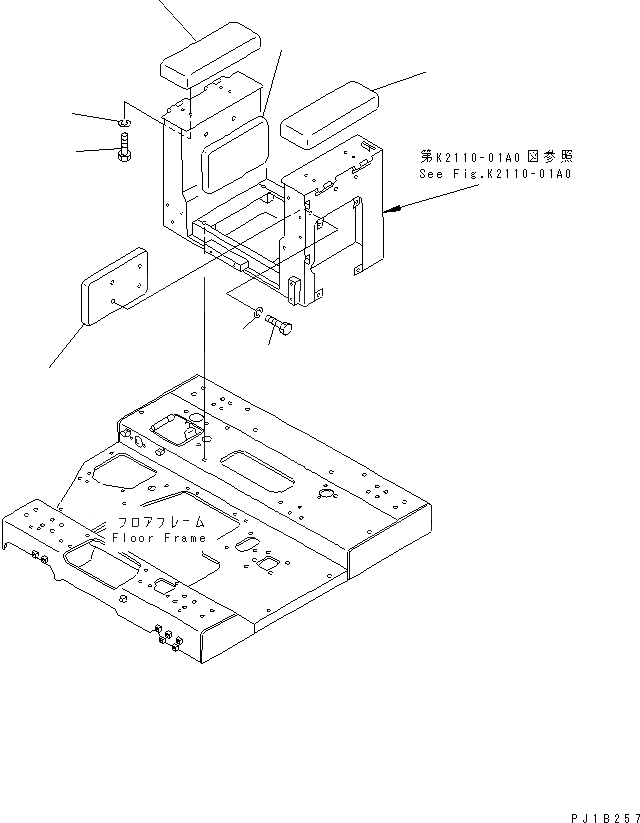 第K2110-01A0図参照
See Fig.K2110-01A0

フロアフレーム
Floor Frame

PJ1B257