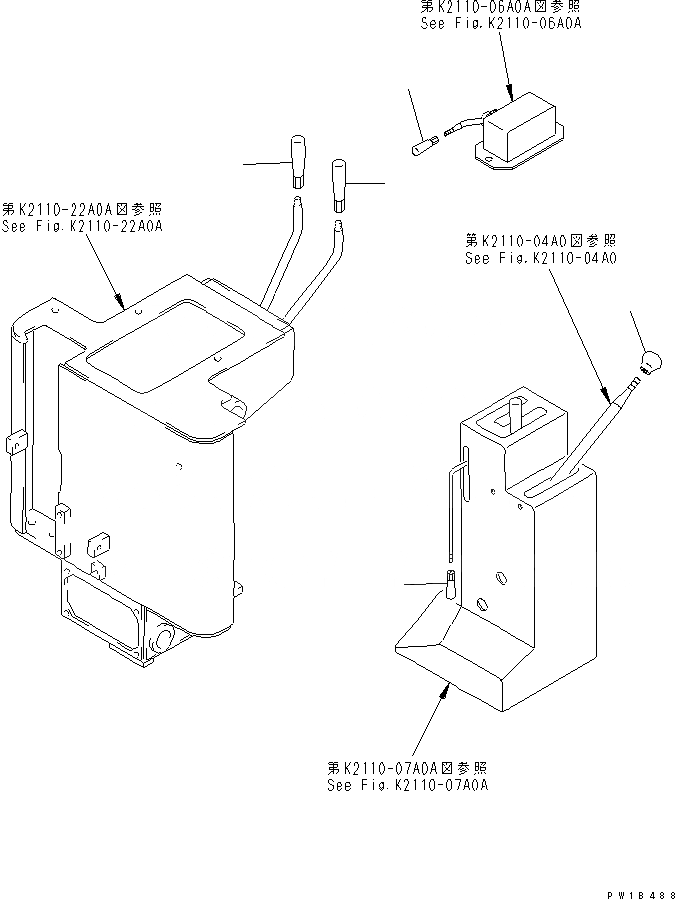 第K2110-06A0A図参照
See Fig.K2110-06A0A

第K2110-22A0A図参照
See Fig.K2110-22A0A

第K2110-04A0図参照
See Fig.K2110-04A0

第K2110-07A0A図参照
See Fig.K2110-07A0A

PW1B488