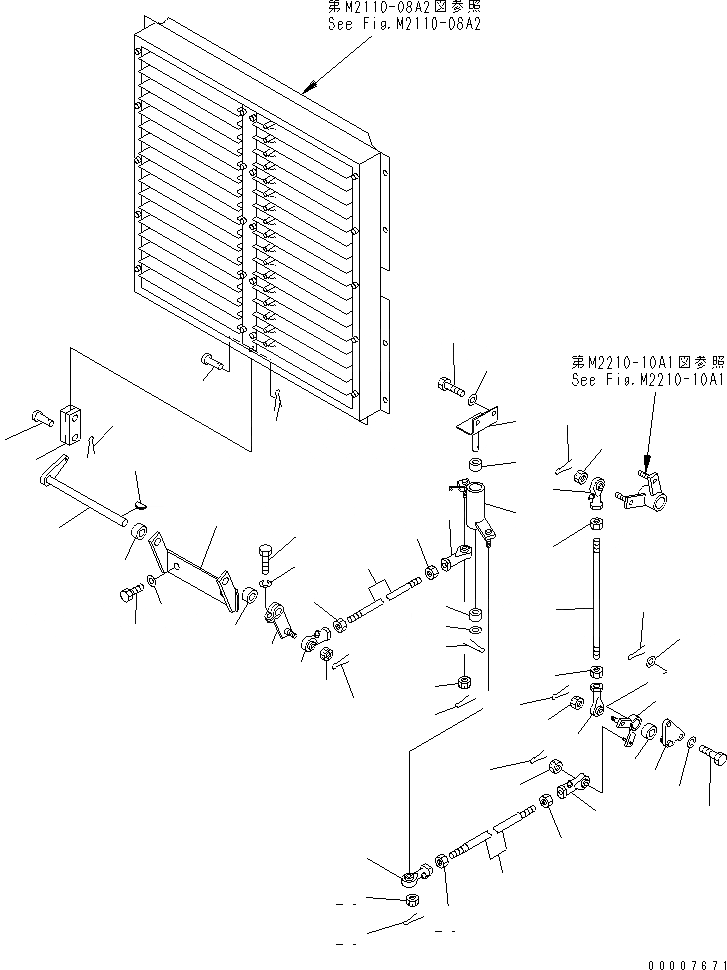 第M2110-08A2図参照
See Fig.M2110-08A2

第M2210-10A1図参照
See Fig.M2210-10A1

00007671