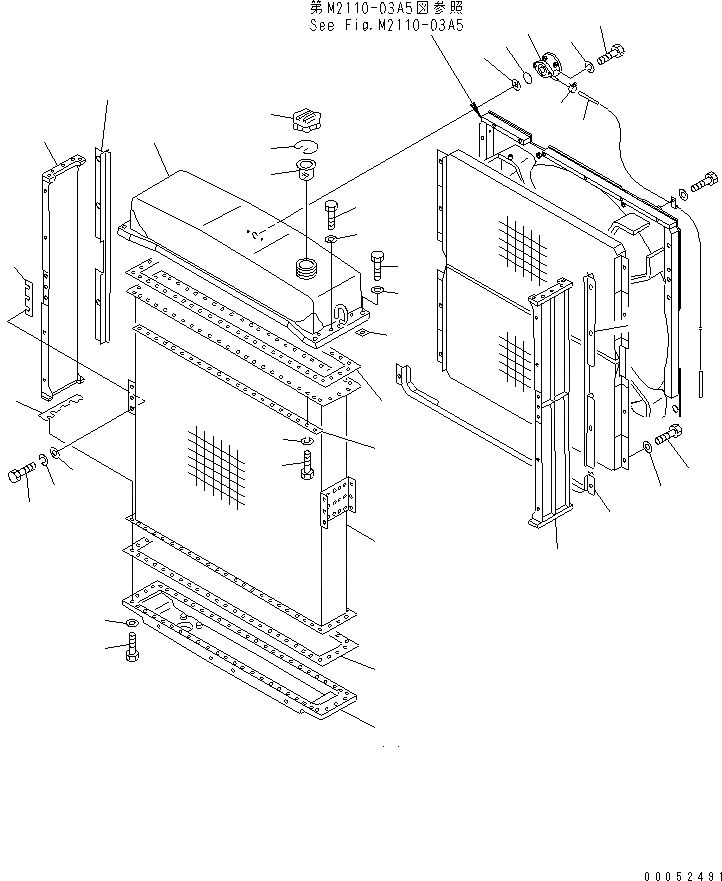 第M2110-03A5図参照
See Fig.M2110-03A5

00052491