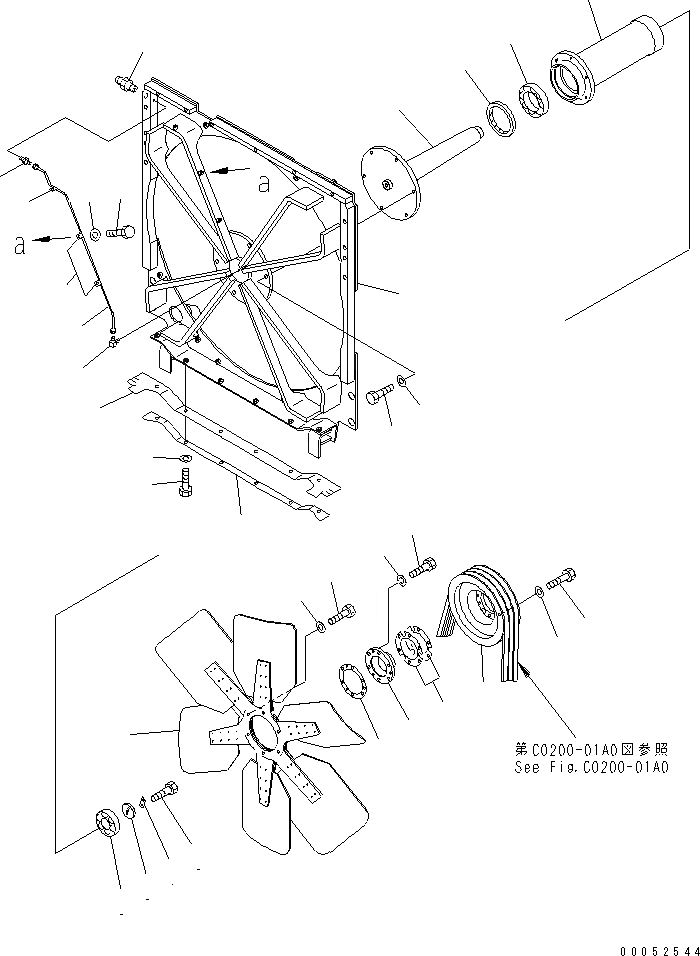 a

a

第C0200-01A0図参照
See Fig.C0200-01A0

00052544