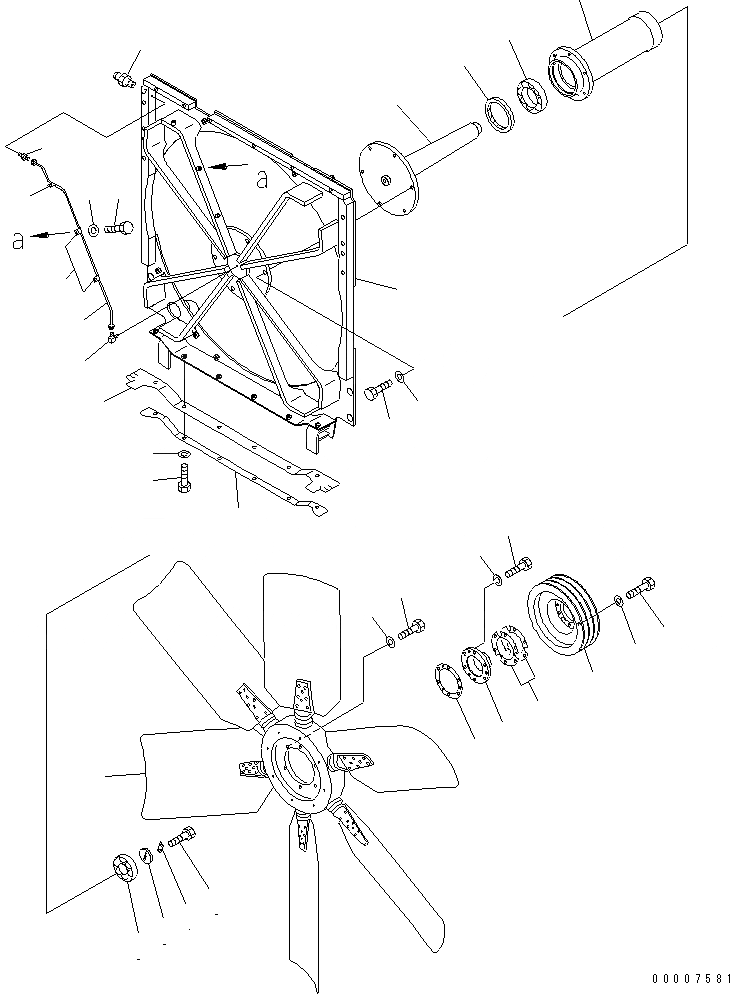 a
a
00007581