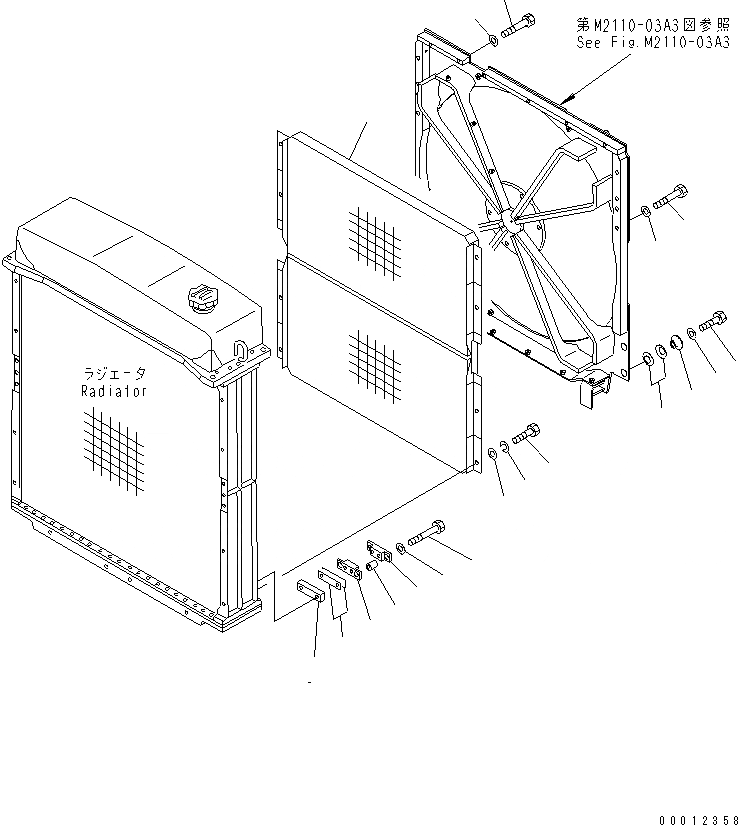 第M2110-03A3図参照
See Fig.M2110-03A3

ラジエータ
Radiator

00012358