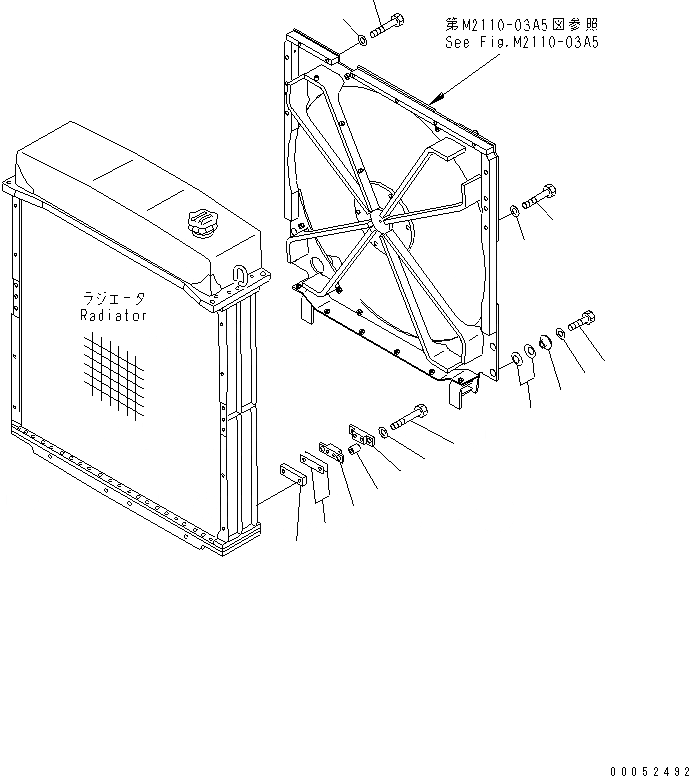 第M2110-03A5図参照
See Fig.M2110-03A5

ラジエータ
Radiator

00052492