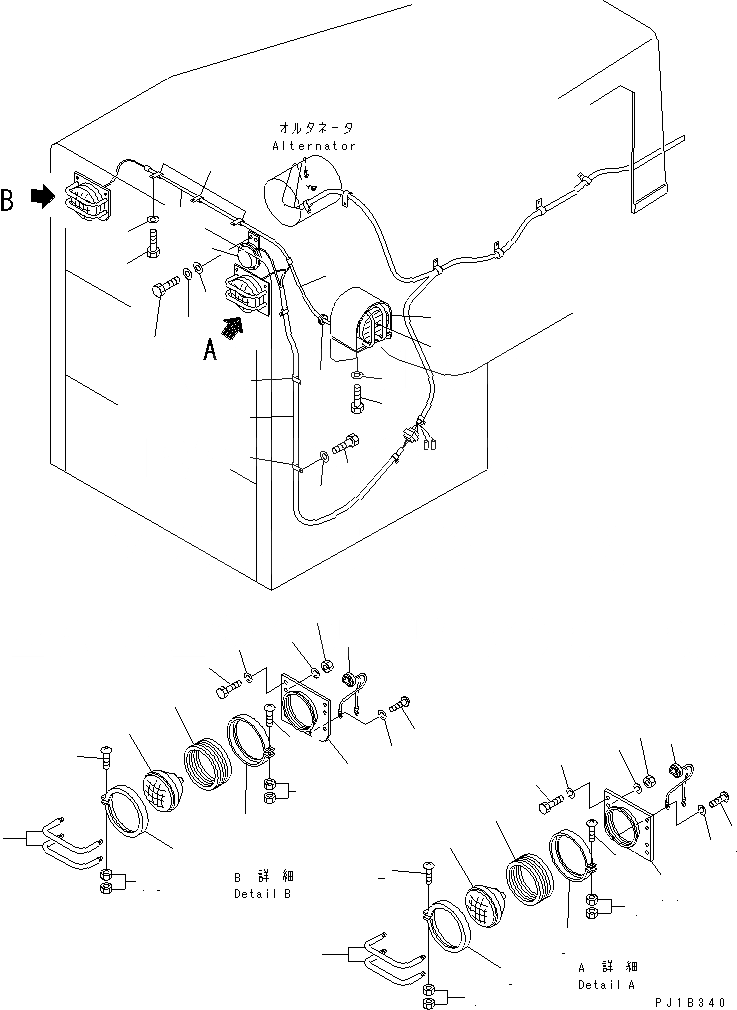 オルタネータ
Alternator

B

A

B 詳細
Detail B

A 詳細
Detail A

PJ1B340