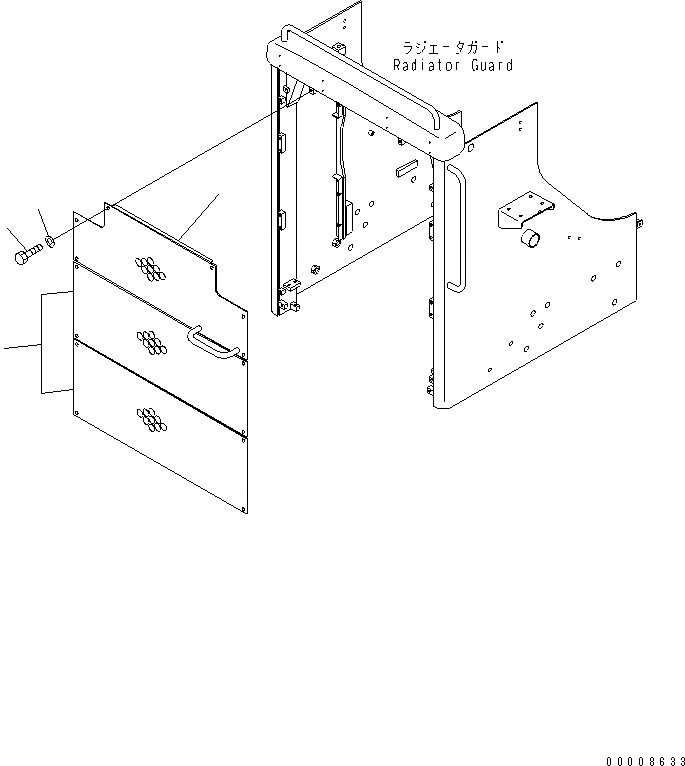 ラジエータガード
Radiator Guard

00008633