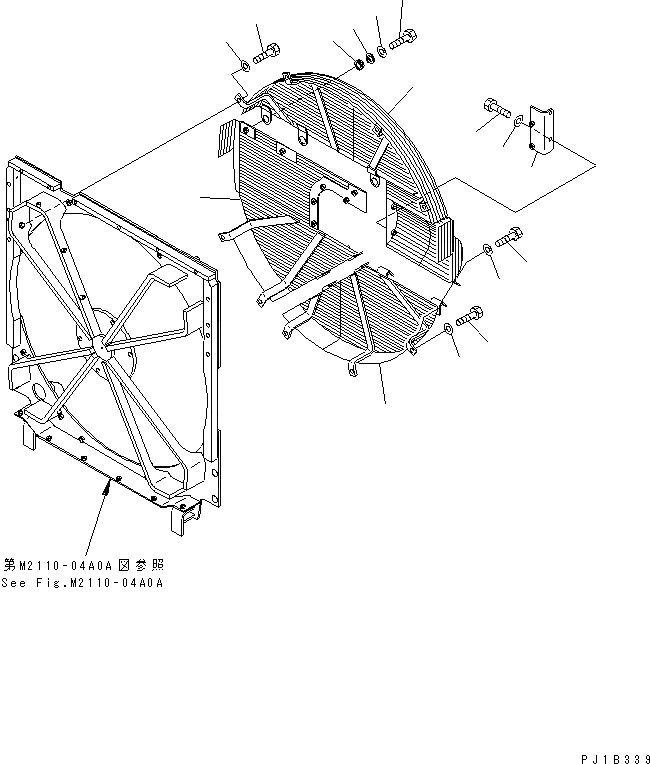 第M2110-04A0A図参照
See Fig.M2110-04A0A

PJ1B339