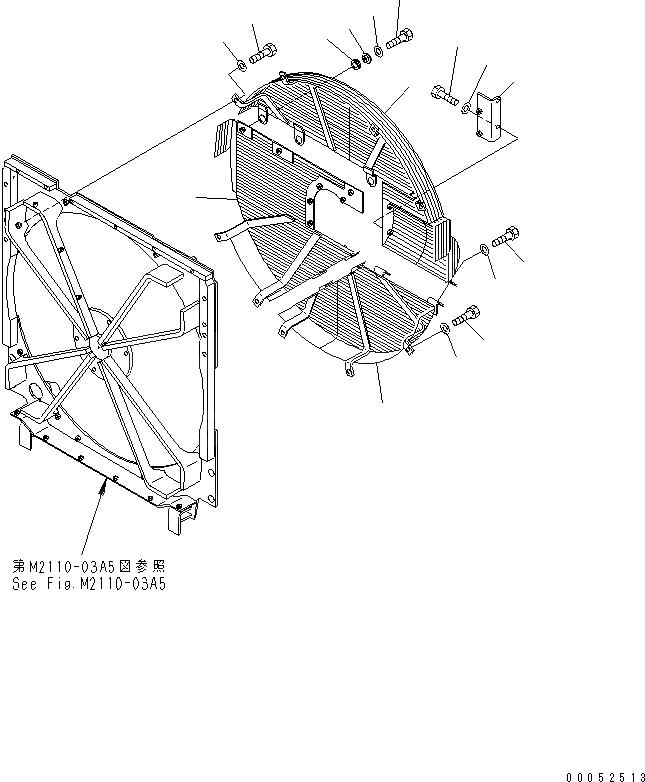 第M2110-03A5図参照
See Fig.M2110-03A5

00052513