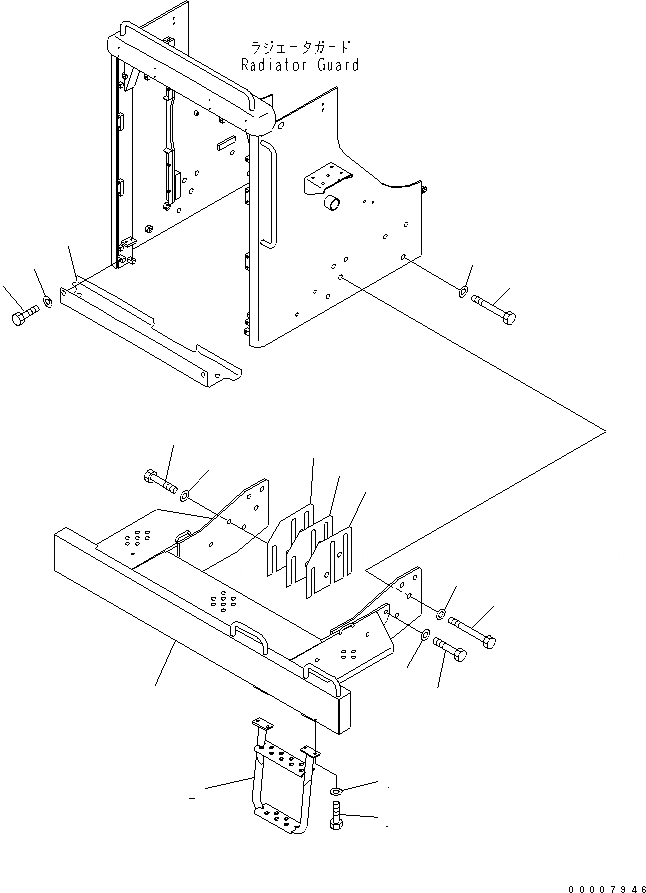 ラジエータガード
Radiator Guard

00007946